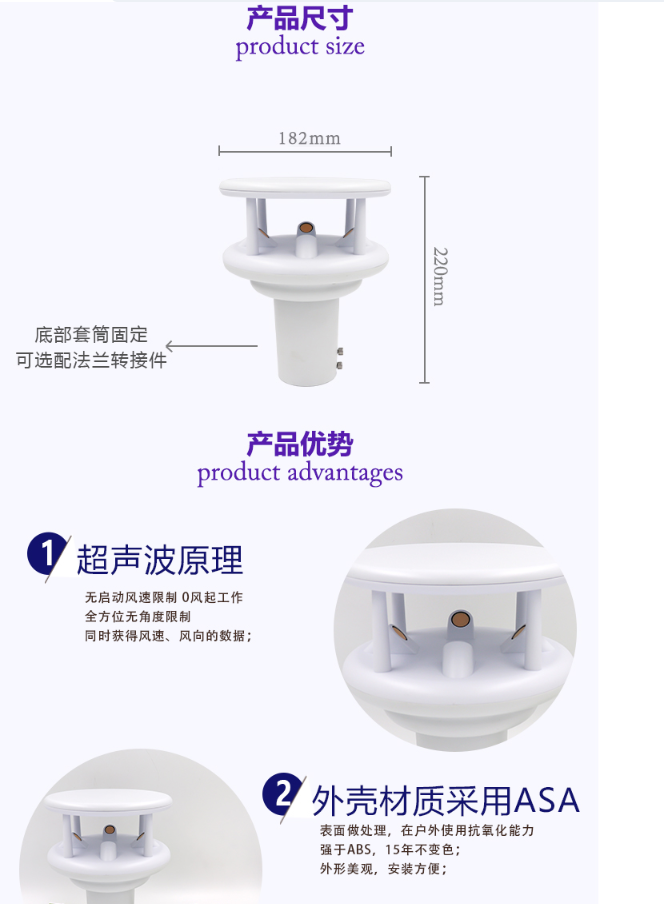 产品尺寸
product size

182mm

220mm

底部套筒固定
可选配法兰转接件

产品优势
product advantages

1 超声波原理

无启动风速限制 0风起工作
全方位无角度限制
同时获得风速、风向的数据;

2 外壳材质采用ASA

表面做处理，在户外使用抗氧化能力
强于ABS，15年不变色;
外形美观，安装方便;